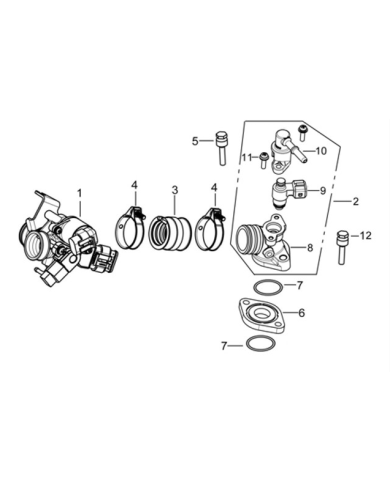 5
11
10
1
4
3
4
9
2
12
8
7
6
7